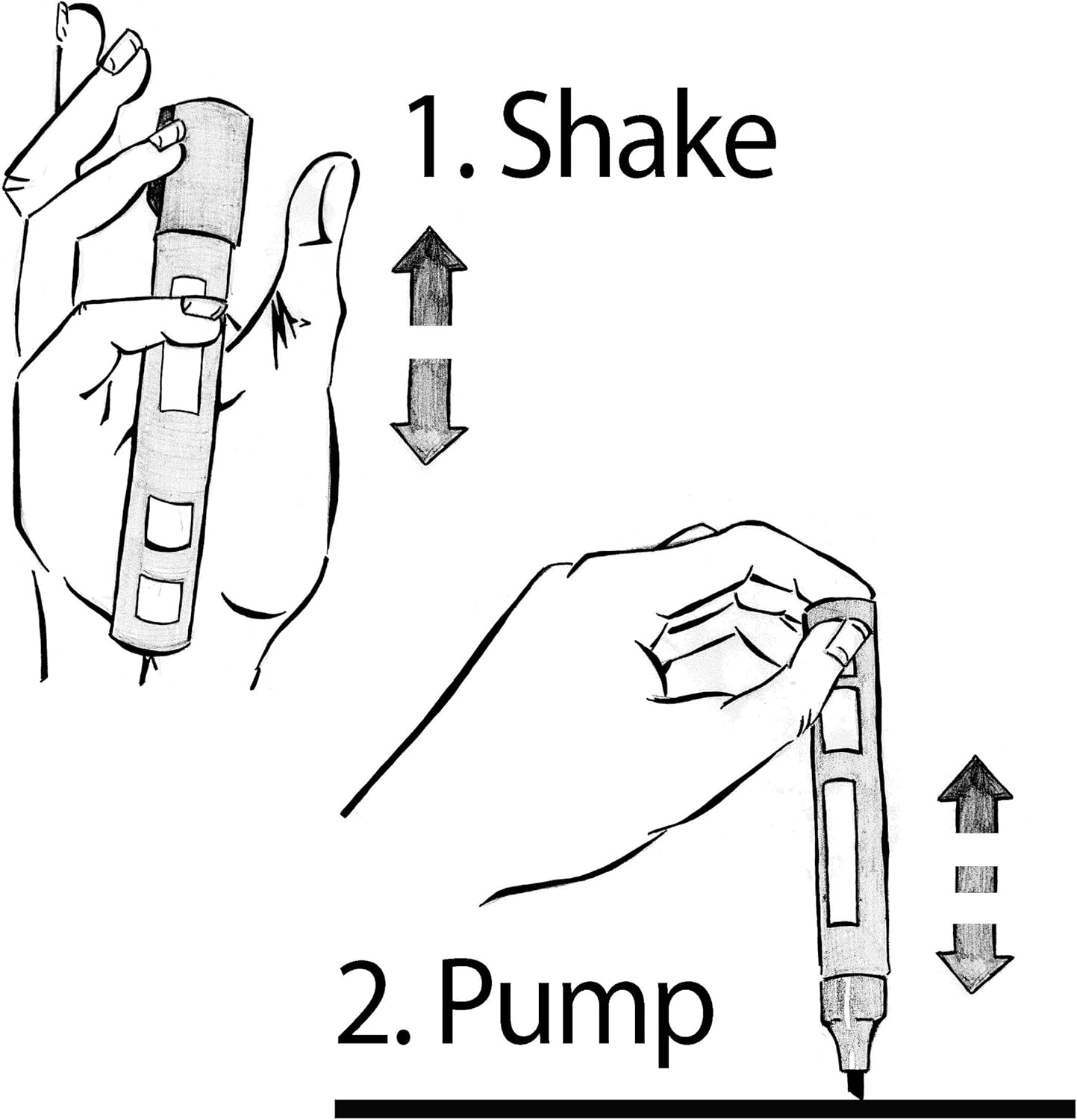 1. Shake

2. Pump